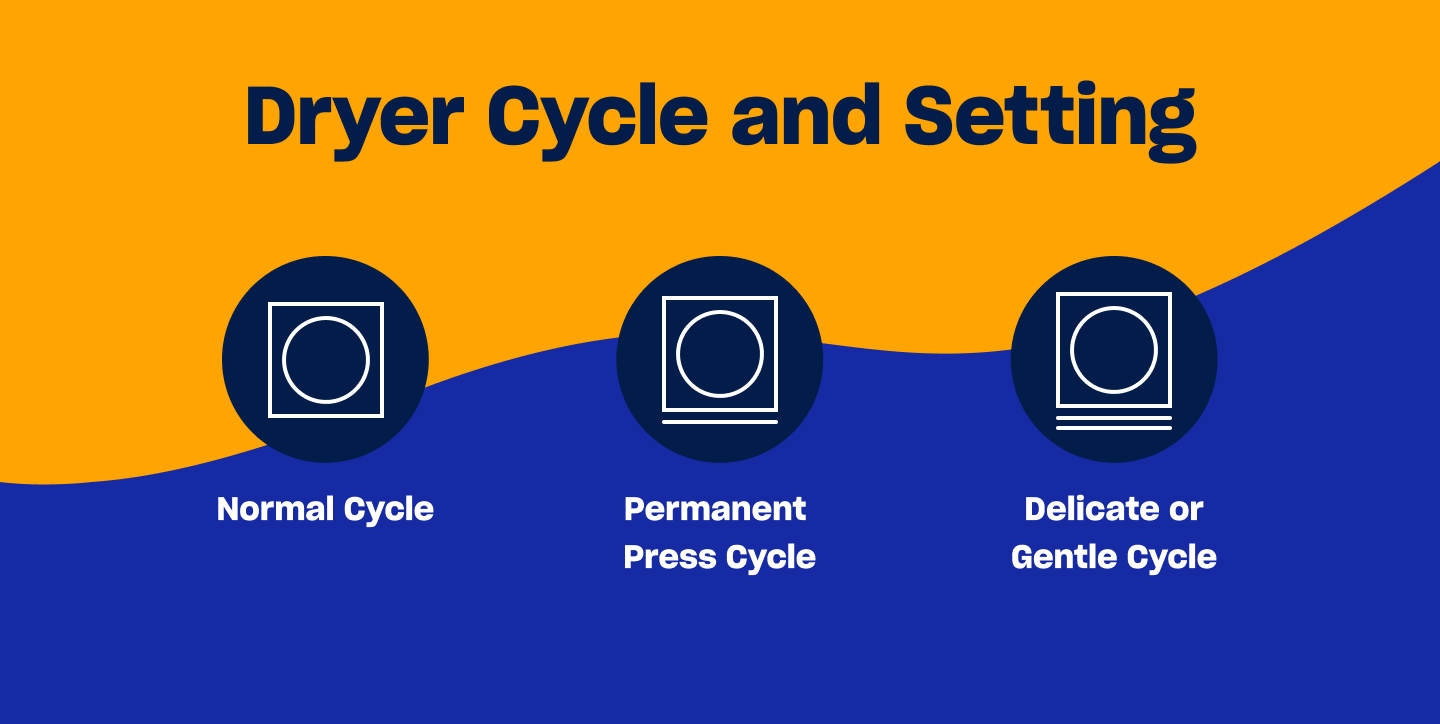 Dryer Cycle and Setting

Normal Cycle

Permanent Press Cycle

Delicate or Gentle Cycle